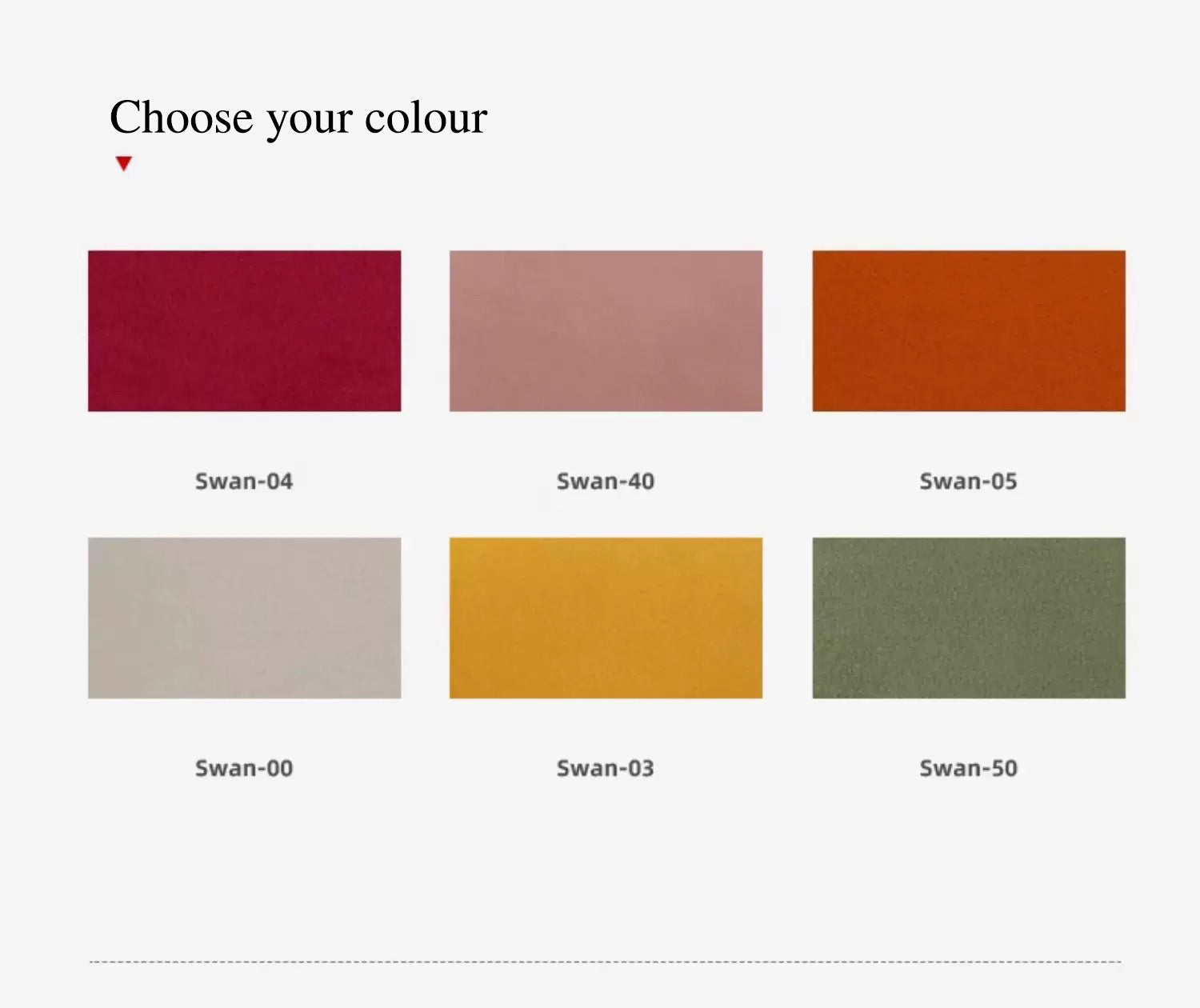 Choose your colour

Swan-04

Swan-40

Swan-05

Swan-00

Swan-03

Swan-50